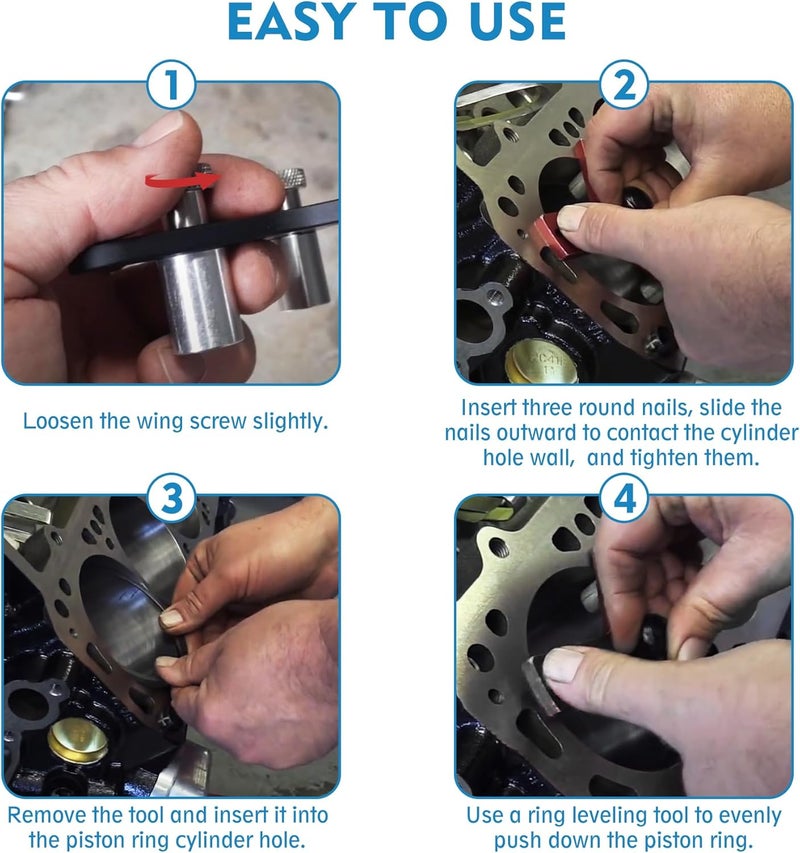 EASY TO USE

1

Loosen the wing screw slightly.

2

Insert three round nails, slide the nails outward to contact the cylinder hole wall,  and tighten them.

3

Remove the tool and insert it into the piston ring cylinder hole.

4

Use a ring leveling tool to evenly push down the piston ring.